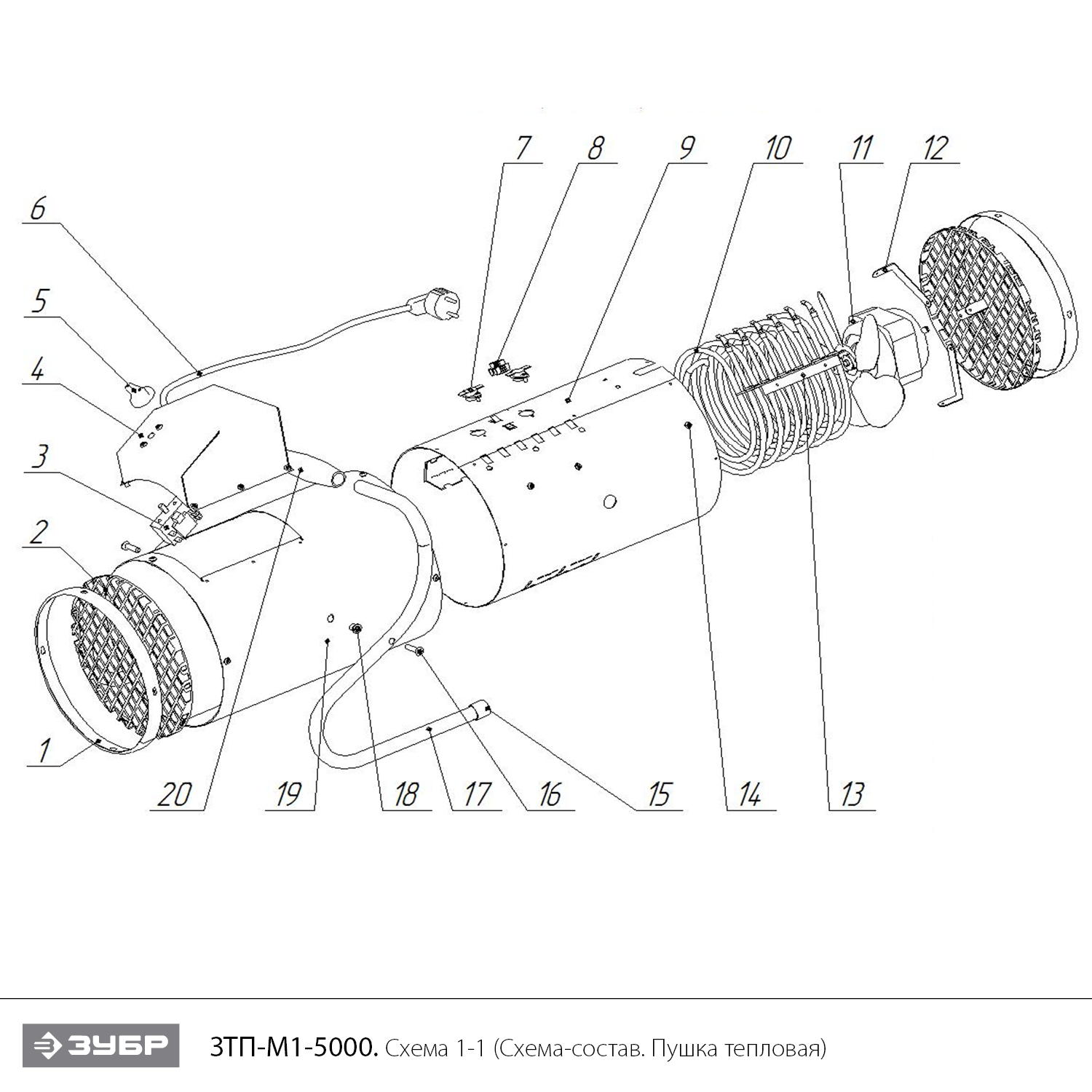 7 8 9 10 11 12

6

5

4

3

2

1

20 19 18 17 16 15 14 13

ЗУБР

ЗТП-М1-5000. Схема 1-1 (Схема-состав. Пушка тепловая)