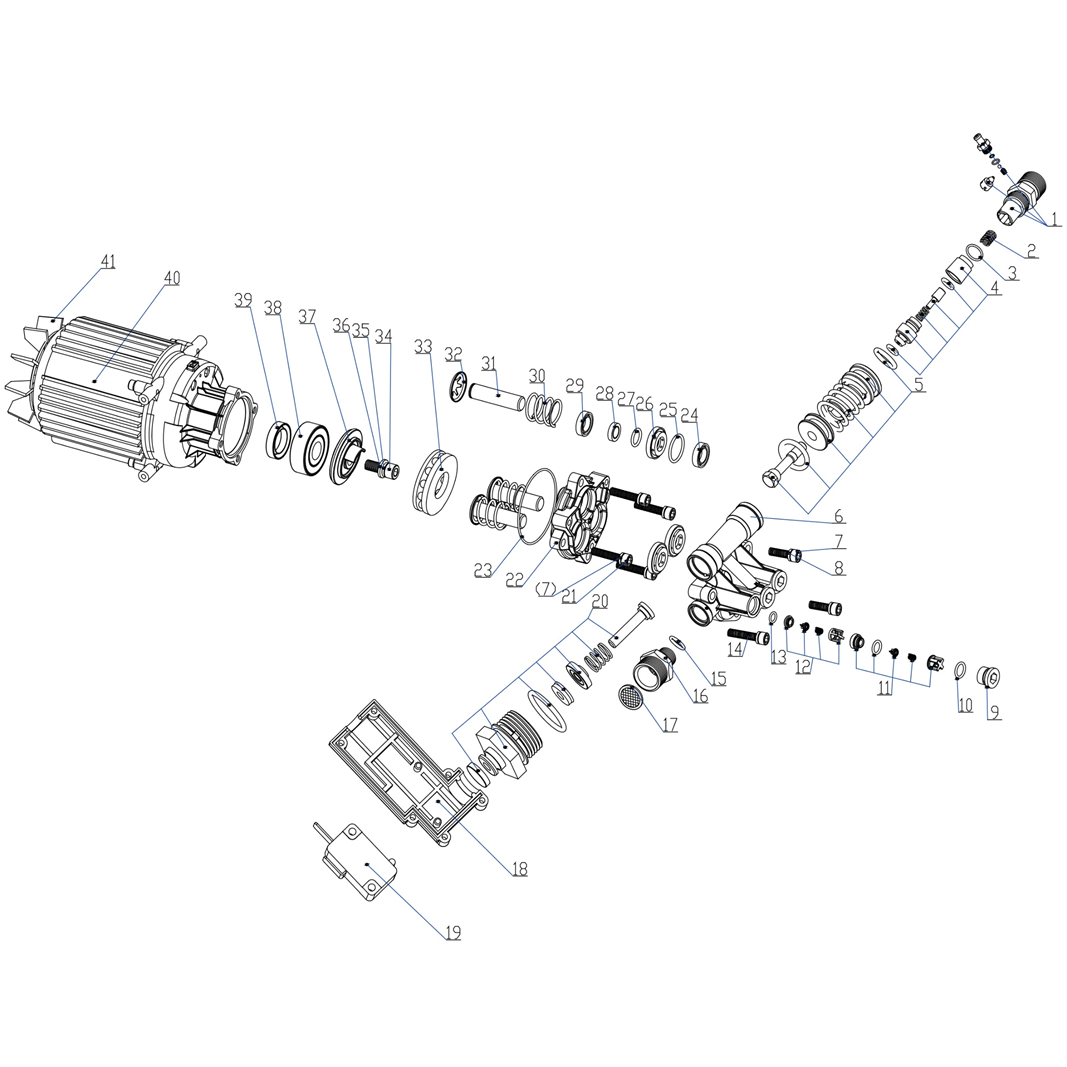 41
40
39
38
37
36
35
34
33
32
31
30
29
28
27
26
25
24
1
2
3
4
5
6
7
8
23
22
(7)
21
20
14
13
12
11
10
9
15
16
17
18
19